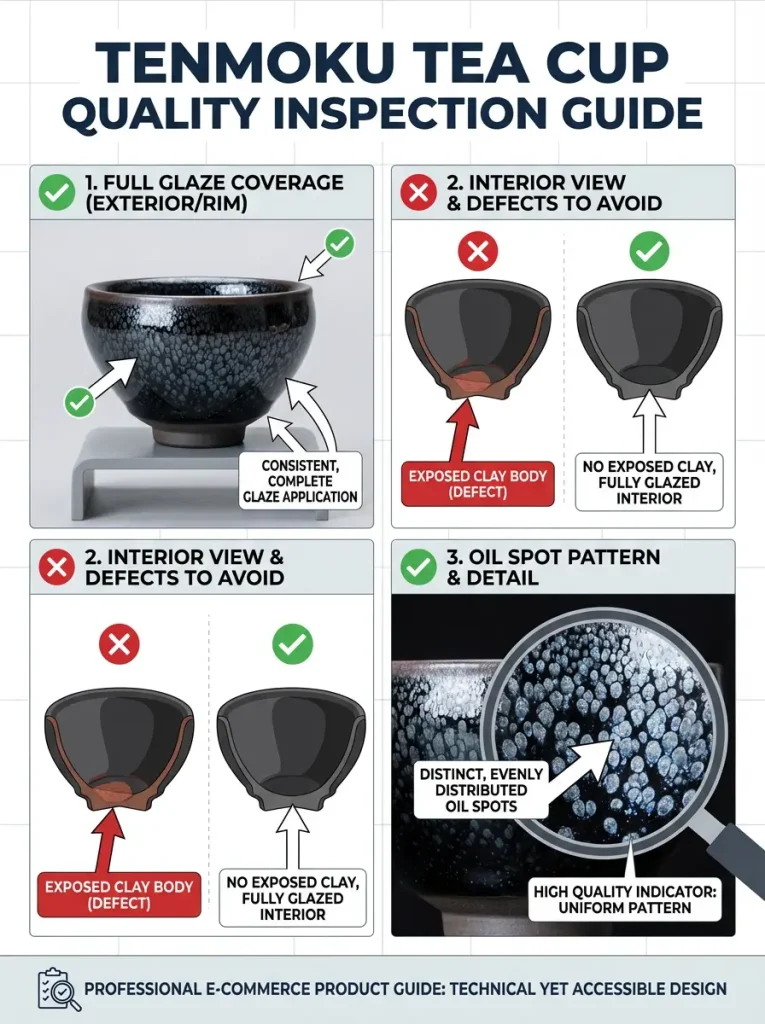 TENMOKU TEA CUP QUALITY INSPECTION GUIDE

1. FULL GLAZE COVERAGE (EXTERIOR/RIM)

CONSISTENT, COMPLETE GLAZE APPLICATION

2. INTERIOR VIEW & DEFECTS TO AVOID

EXPOSED CLAY BODY (DEFECT)

NO EXPOSED CLAY, FULLY GLAZED INTERIOR

2. INTERIOR VIEW & DEFECTS TO AVOID

EXPOSED CLAY BODY (DEFECT)

NO EXPOSED CLAY, FULLY GLAZED INTERIOR

3. OIL SPOT PATTERN & DETAIL

DISTINCT, EVENLY DISTRIBUTED OIL SPOTS

HIGH QUALITY INDICATOR: UNIFORM PATTERN

PROFESSIONAL E-COMMERCE PRODUCT GUIDE: TECHNICAL YET ACCESSIBLE DESIGN